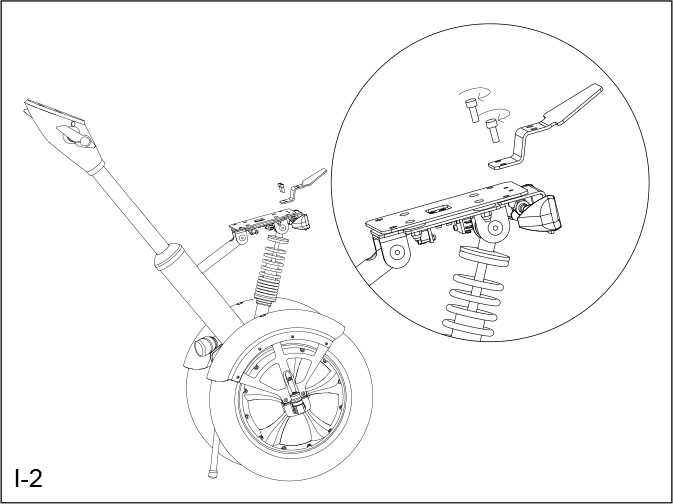 I-2